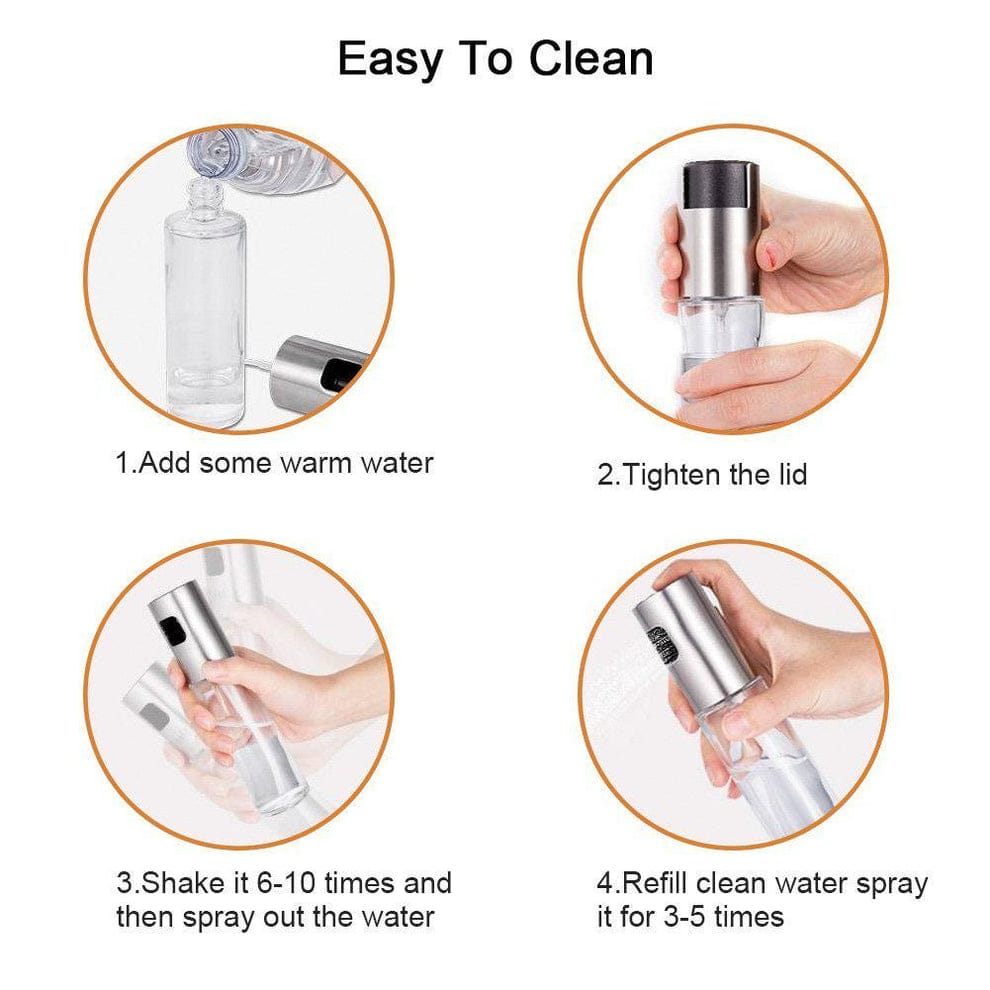 Easy To Clean

1.Add some warm water

2.Tighten the lid

3.Shake it 6-10 times and then spray out the water

4.Refill clean water spray it for 3-5 times